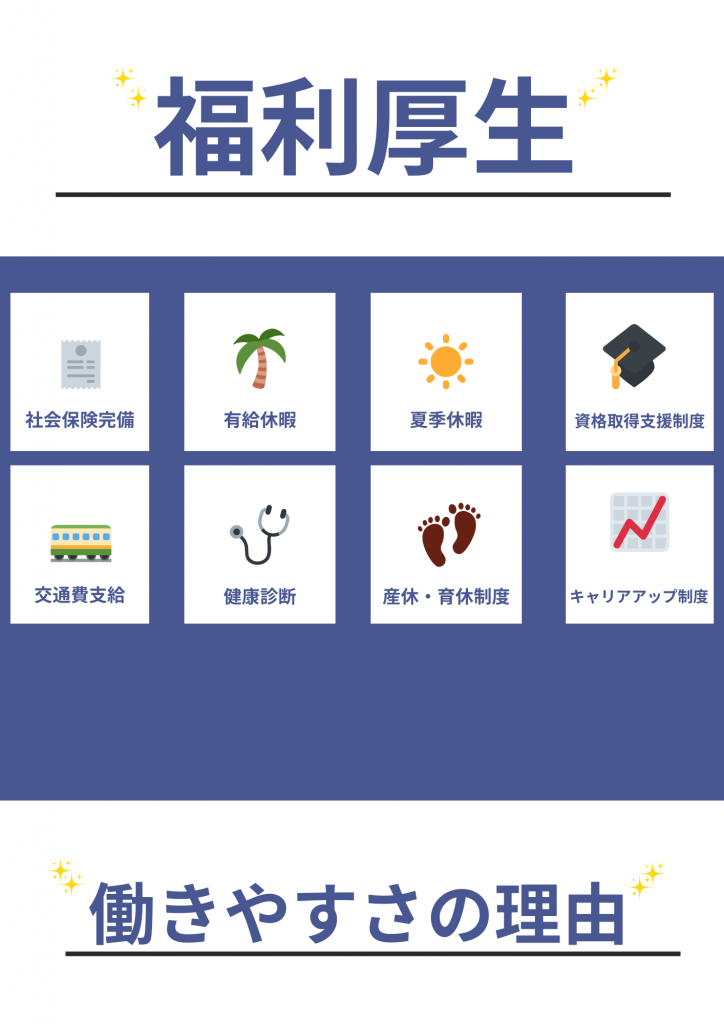 福利厚生

社会保険完備

有給休暇

夏季休暇

資格取得支援制度

交通費支給

健康診断

産休・育休制度

キャリアアップ制度

働きやすさの理由