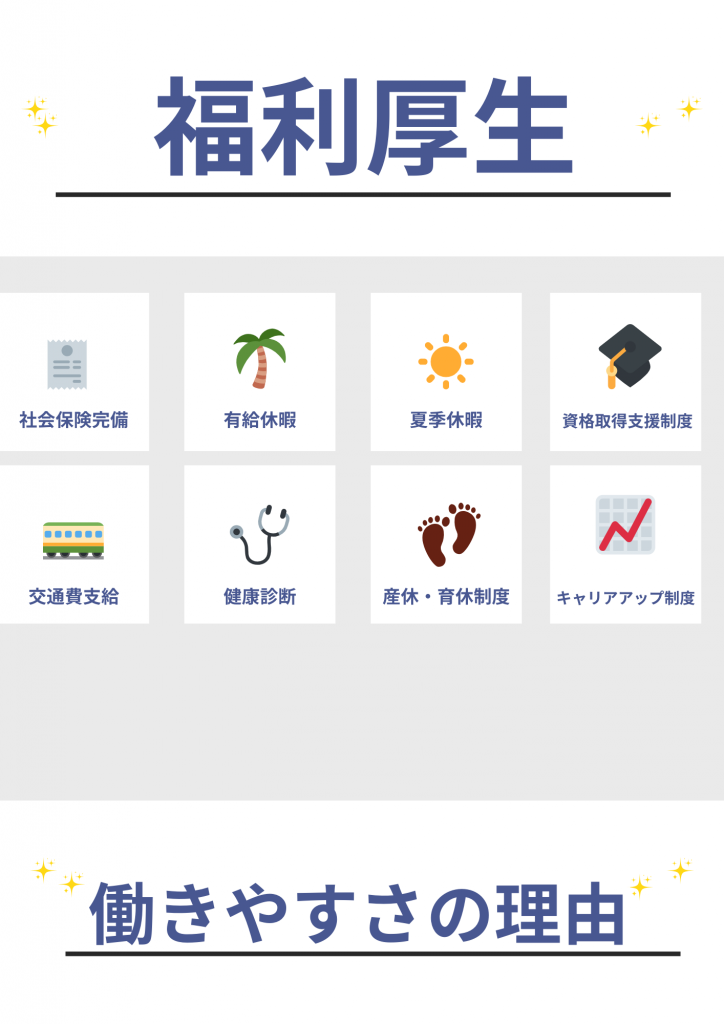 福利厚生

社会保険完備

有給休暇

夏季休暇

資格取得支援制度

交通費支給

健康診断

産休・育休制度

キャリアアップ制度

働きやすさの理由